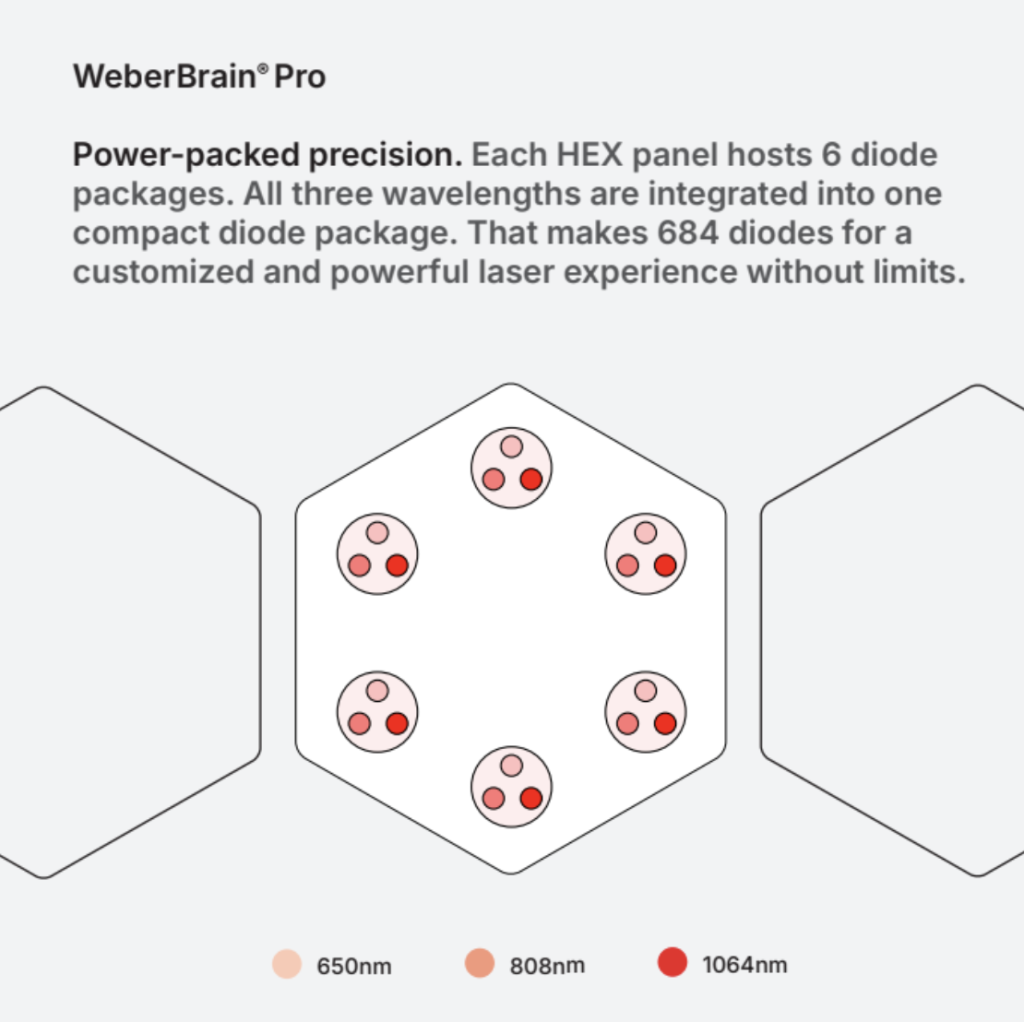 WeberBrain® Pro

Power-packed precision. Each HEX panel hosts 6 diode packages. All three wavelengths are integrated into one compact diode package. That makes 684 diodes for a customized and powerful laser experience without limits.

650nm 808nm 1064nm